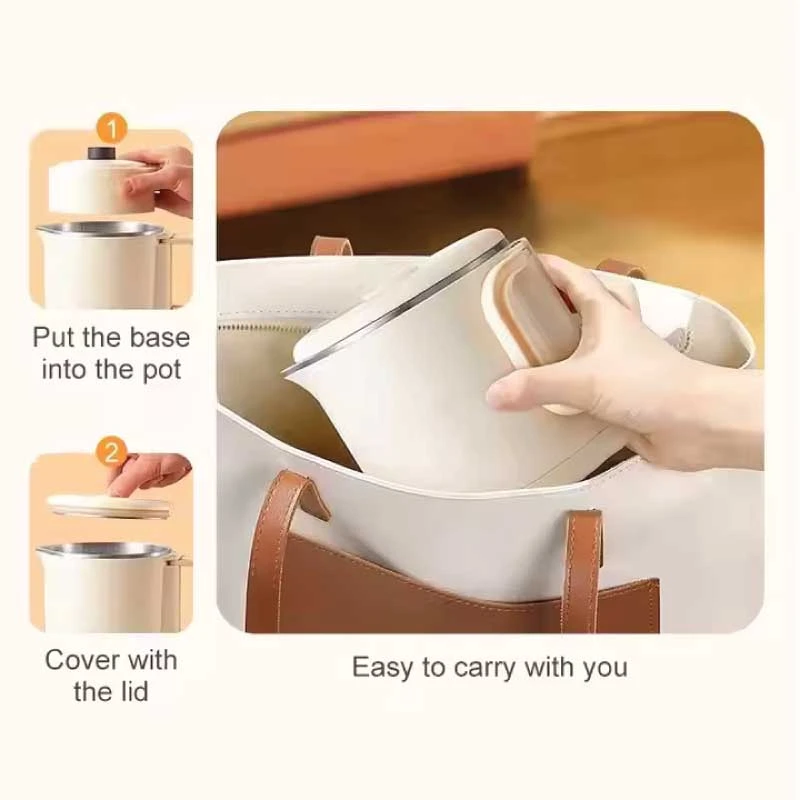 1

Put the base into the pot

2

Cover with the lid

Easy to carry with you